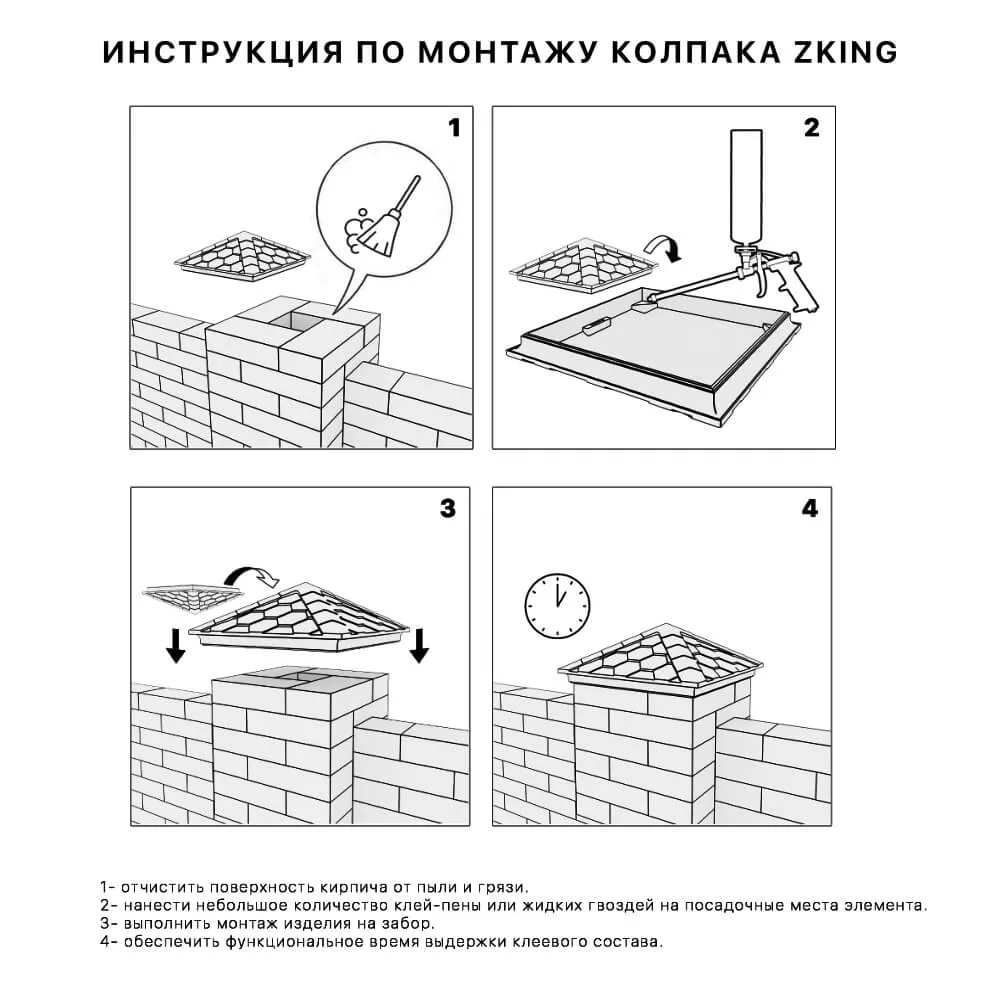 ИНСТРУКЦИЯ ПО МОНТАЖУ КОЛПАКА ZKING

1

2

3

4

1- отчистить поверхность кирпича от пыли и грязи.
2- нанести небольшое количество клей-пены или жидких гвоздей на посадочные места элемента.
3- выполнить монтаж изделия на забор.
4- обеспечить функциональное время выдержки клеевого состава.