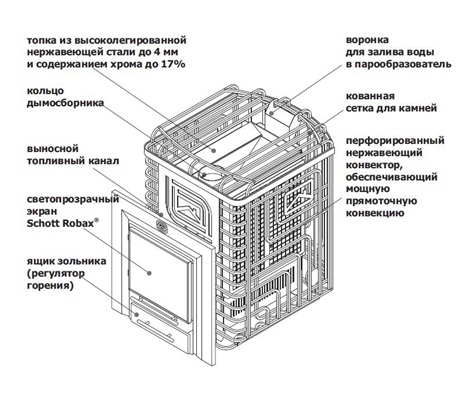 топка из высоколегированной нержавеющей стали до 4 мм и содержанием хрома до 17%

кольцо дымосборника

выносной топливный канал

светопрозрачный экран Schott Robax®

ящик зольника (регулятор горения)

воронка для залива воды в парообразователь

кованная сетка для камней

перфорированный нержавеющий конвектор, обеспечивающий мощную прямоточную конвекцию